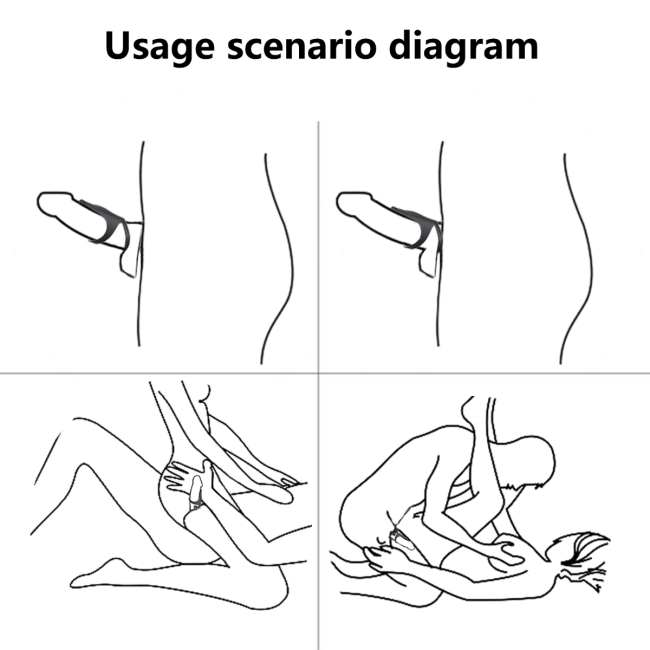 Usage scenario diagram